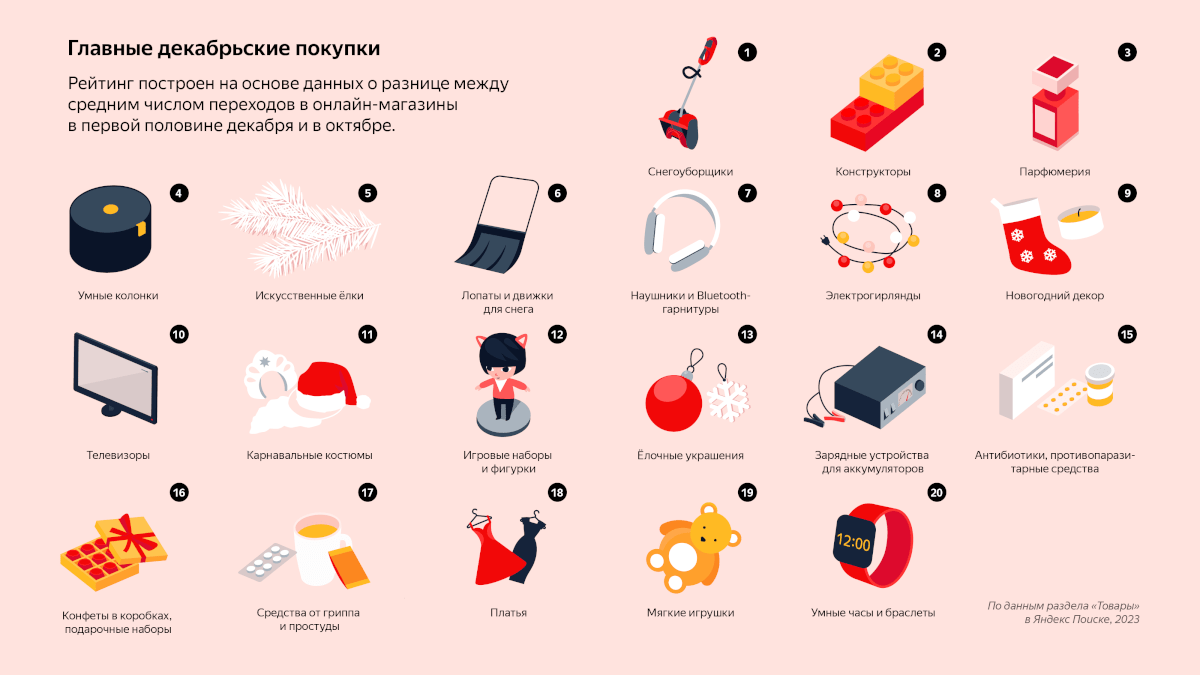 Главные декабрьские покупки

Рейтинг построен на основе данных о разнице между средним числом переходов в онлайн-магазины в первой половине декабря и в октябре.

1
Снегоуборщики

2
Конструкторы

3
Парфюмерия

4
Умные колонки

5
Искусственные ёлки

6
Лопаты и движки для снега

7
Наушники и Bluetooth-гарнитуры

8
Электрогирлянды

9
Новогодний декор

10
Телевизоры

11
Карнавальные костюмы

12
Игровые наборы и фигурки

13
Ёлочные украшения

14
Зарядные устройства для аккумуляторов

15
Антибиотики, противопаразитарные средства

16
Конфеты в коробках, подарочные наборы

17
Средства от гриппа и простуды

18
Платья

19
Мягкие игрушки

20
12:00
Умные часы и браслеты

По данным раздела «Товары» в Яндекс Поиске, 2023